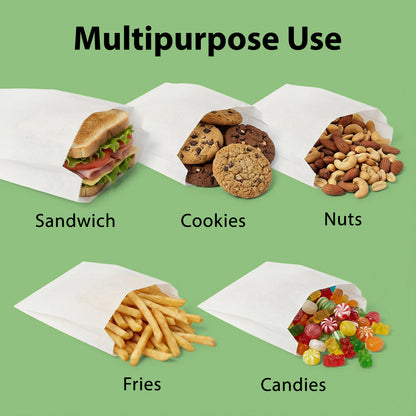 Multipurpose Use

Sandwich

Cookies

Nuts

Fries

Candies